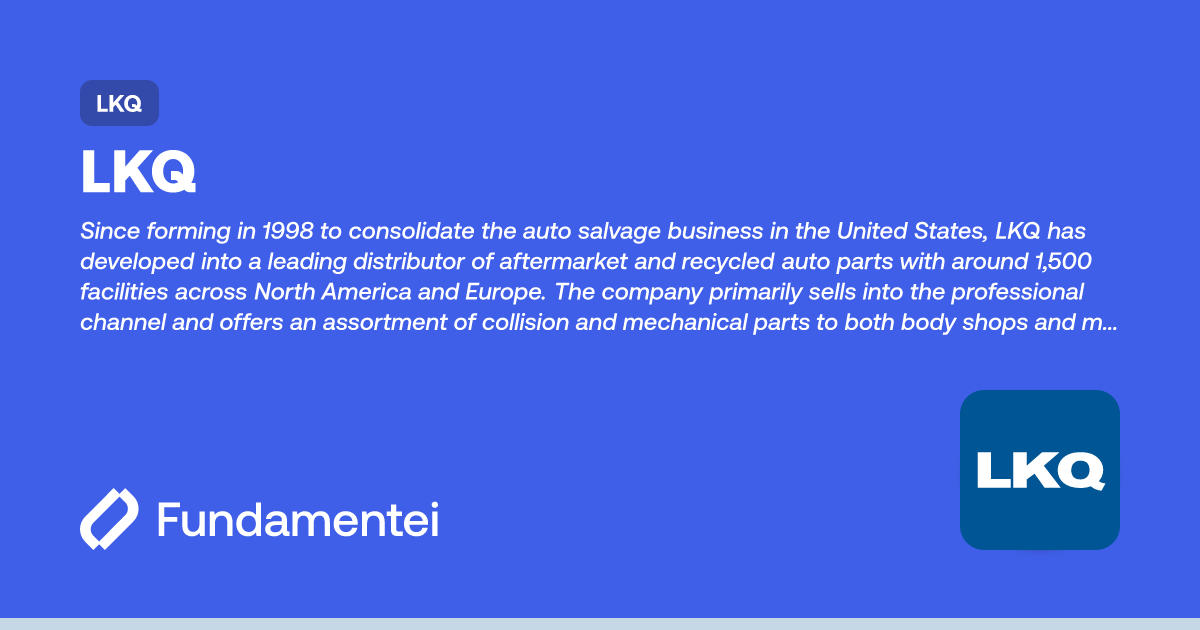 LKQ

LKQ

Since forming in 1998 to consolidate the auto salvage business in the United States, LKQ has developed into a leading distributor of aftermarket and recycled auto parts with around 1,500 facilities across North America and Europe. The company primarily sells into the professional channel and offers an assortment of collision and mechanical parts to both body shops and m...

Fundamentei

LKQ