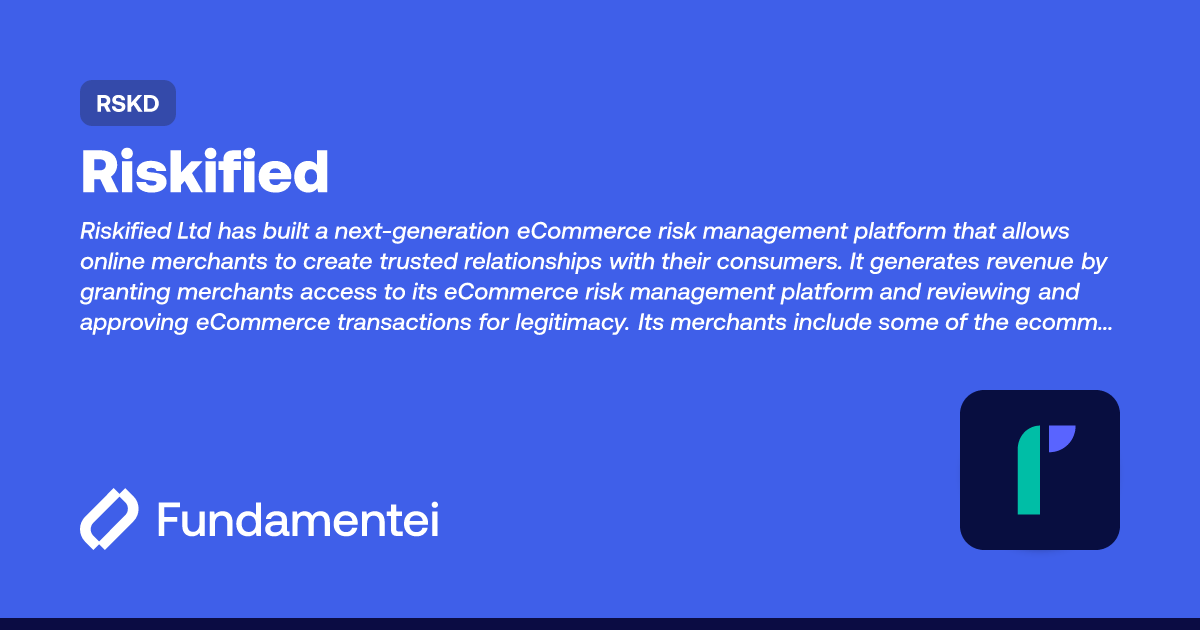 RSKD

Riskified

Riskified Ltd has built a next-generation eCommerce risk management platform that allows online merchants to create trusted relationships with their consumers. It generates revenue by granting merchants access to its eCommerce risk management platform and reviewing and approving eCommerce transactions for legitimacy. Its merchants include some of the ecomm...

Fundamentei